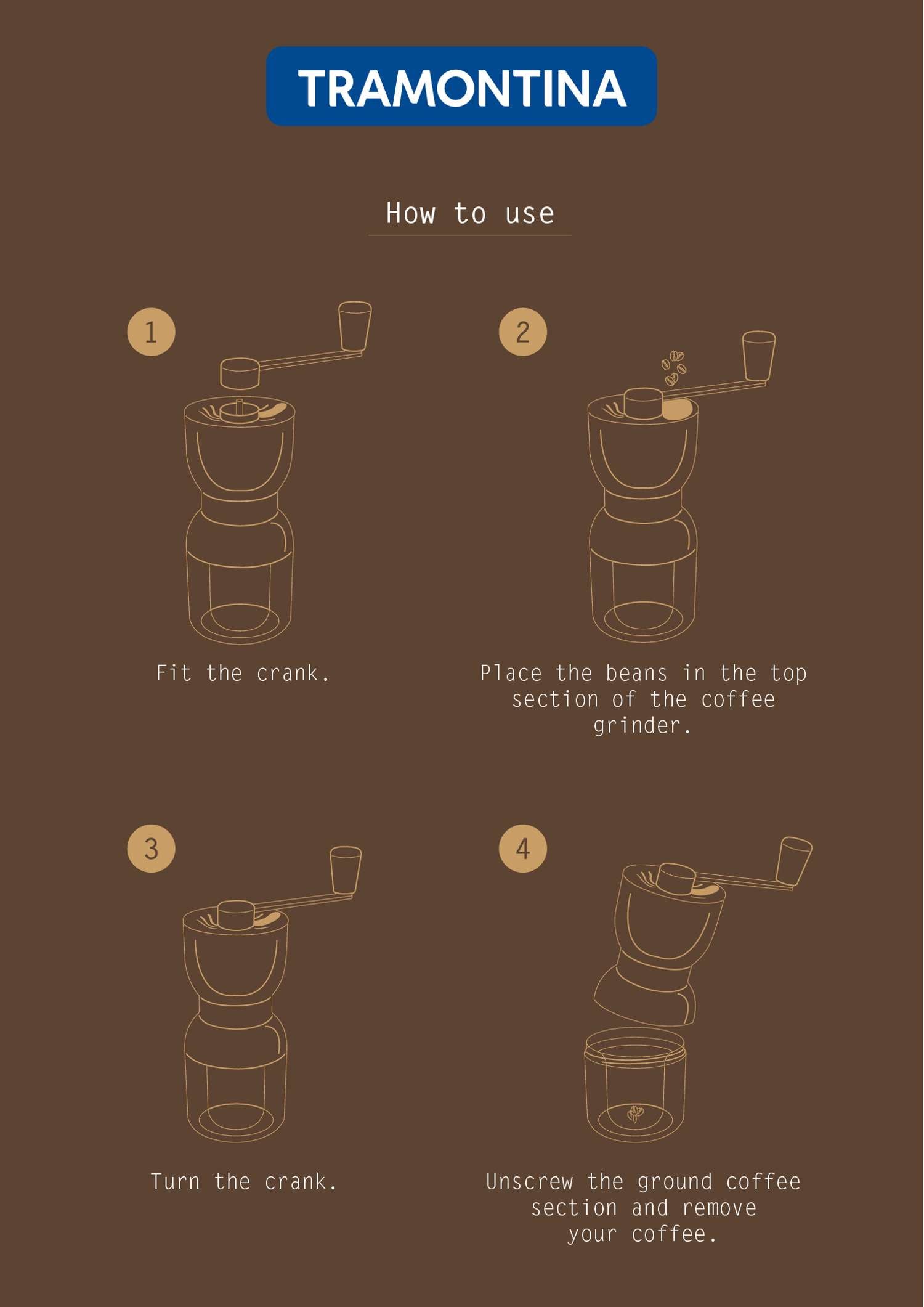 TRAMONTINA

How to use

1

Fit the crank.

2

Place the beans in the top section of the coffee grinder.

3

Turn the crank.

4

Unscrew the ground coffee section and remove your coffee.