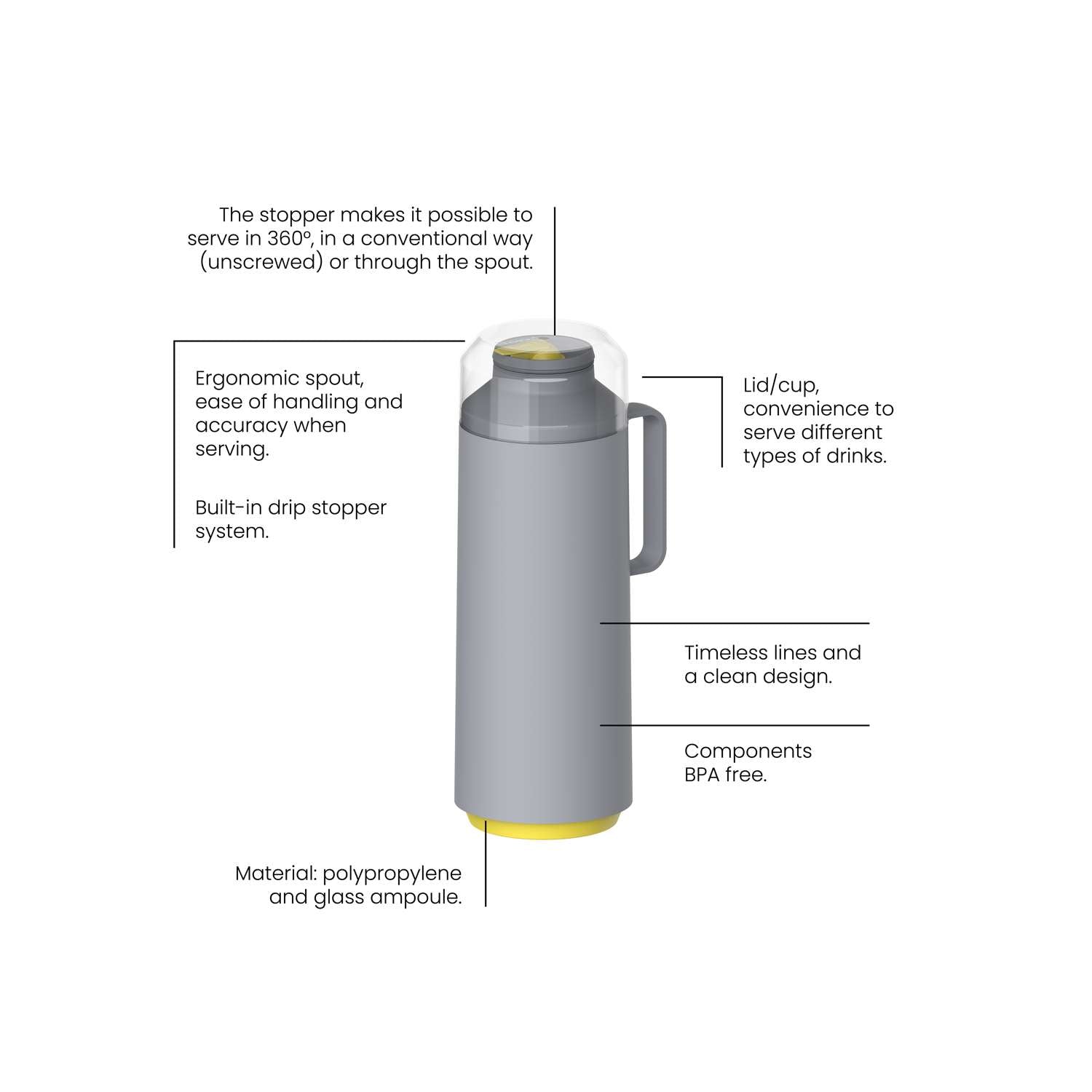 The stopper makes it possible to serve in 360º, in a conventional way (unscrewed) or through the spout.

Ergonomic spout, ease of handling and accuracy when serving.

Built-in drip stopper system.

Lid/cup, convenience to serve different types of drinks.

Timeless lines and a clean design.

Components BPA free.

Material: polypropylene and glass ampoule.